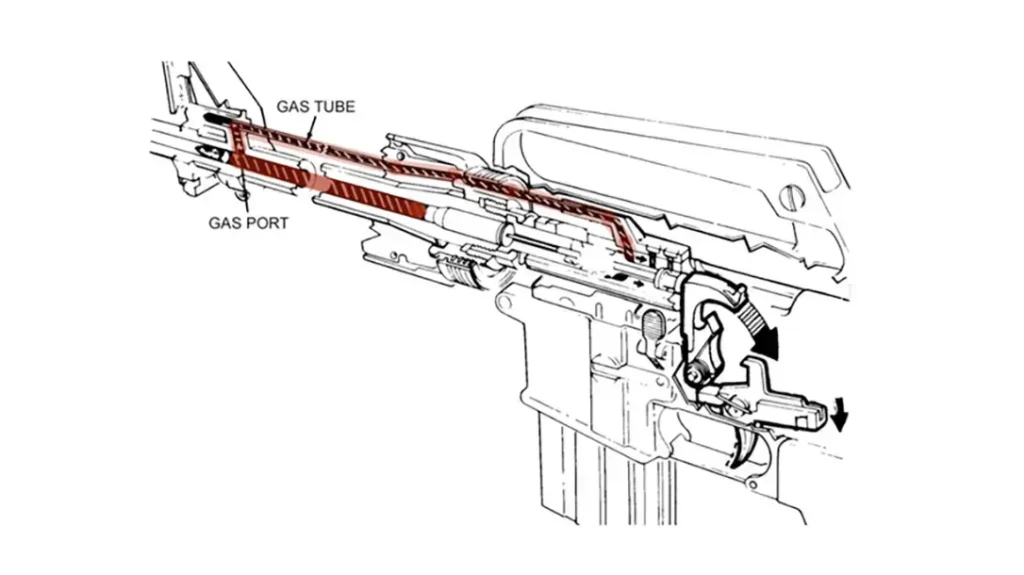 GAS TUBE

GAS PORT