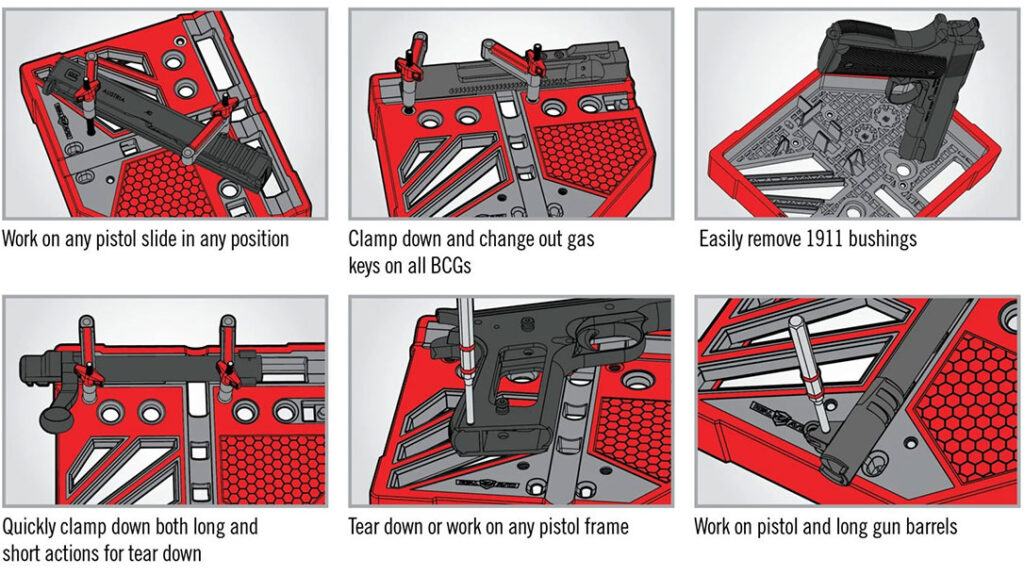 AUSTRIA

Work on any pistol slide in any position

Clamp down and change out gas keys on all BCGs

Easily remove 1911 bushings

Quickly clamp down both long and short actions for tear down

Tear down or work on any pistol frame

Work on pistol and long gun barrels